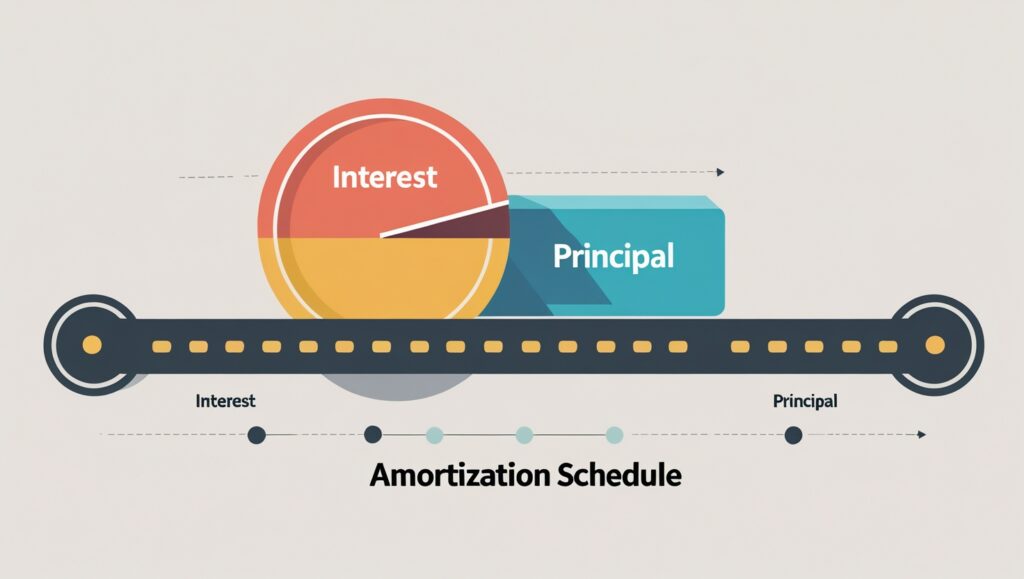 Interest

Principal

Interest

Principal

Amortization Schedule