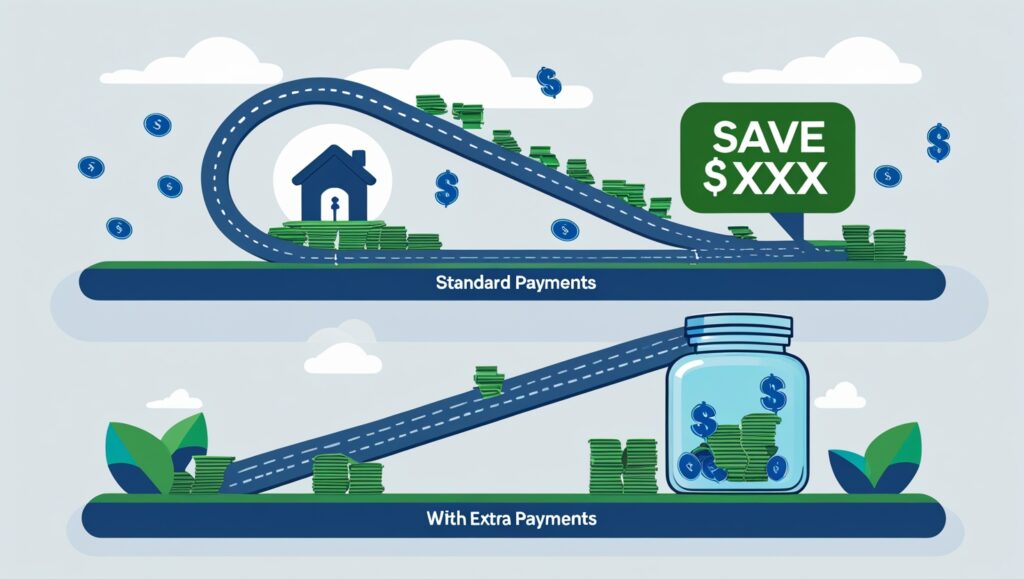 SAVE
$XXX

Standard Payments

With Extra Payments